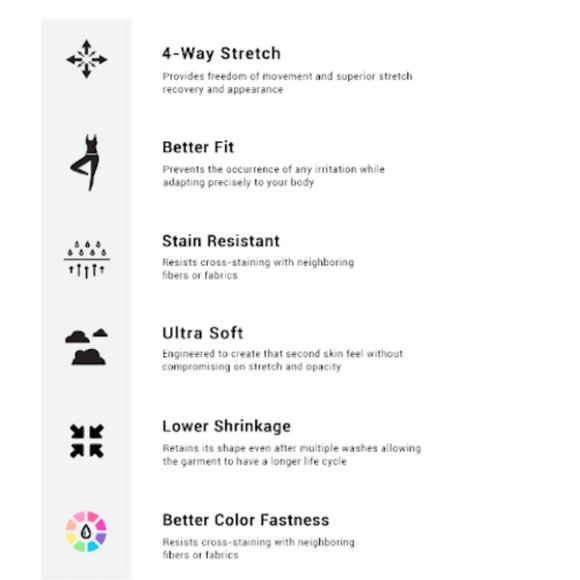 4-Way Stretch

Provides freedom of movement and superior stretch recovery and appearance

Better Fit

Prevents the occurrence of any irritation while adapting precisely to your body

Stain Resistant

Resists cross-staining with neighboring fibers or fabrics

Ultra Soft

Engineered to create that second skin feel without compromising on stretch and opacity

Lower Shrinkage

Retains its shape even after multiple washes allowing the garment to have a longer life cycle

Better Color Fastness

Resists cross-staining with neighboring fibers or fabrics